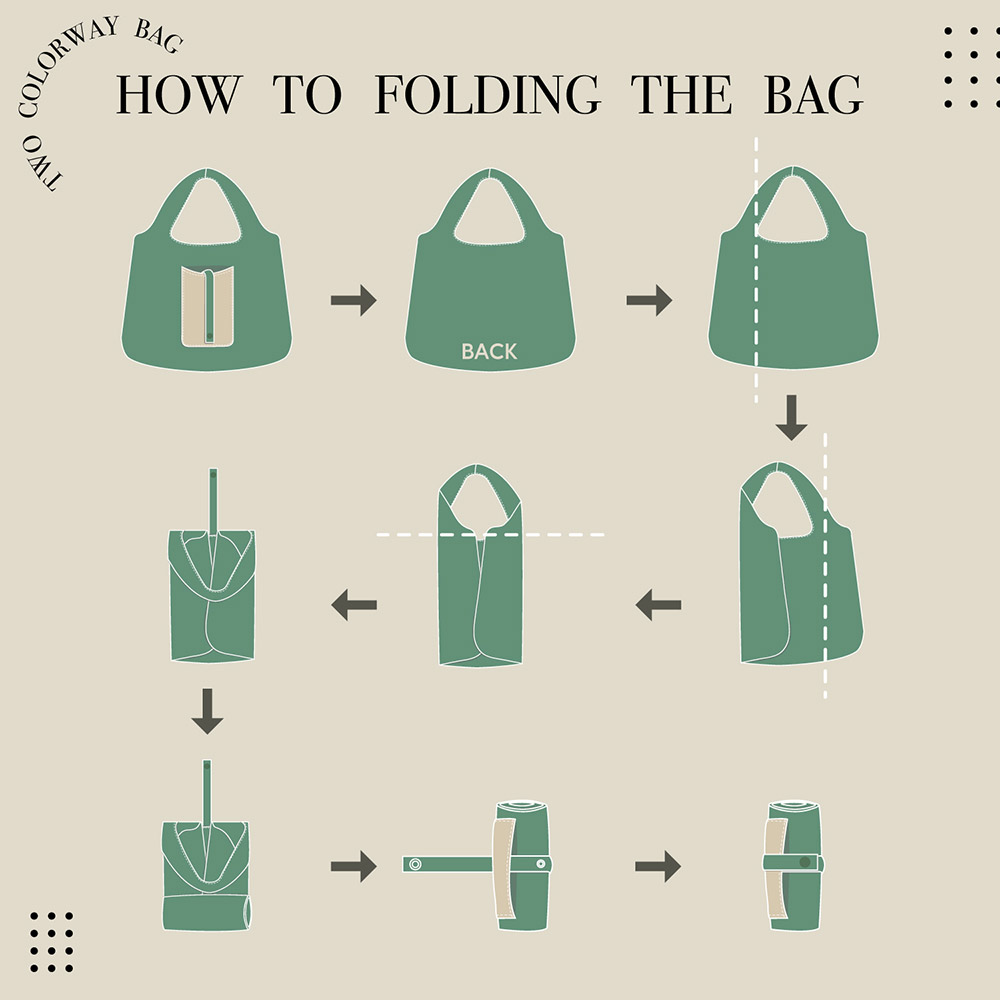 TWO COLORWAY BAG

HOW TO FOLDING THE BAG

BACK